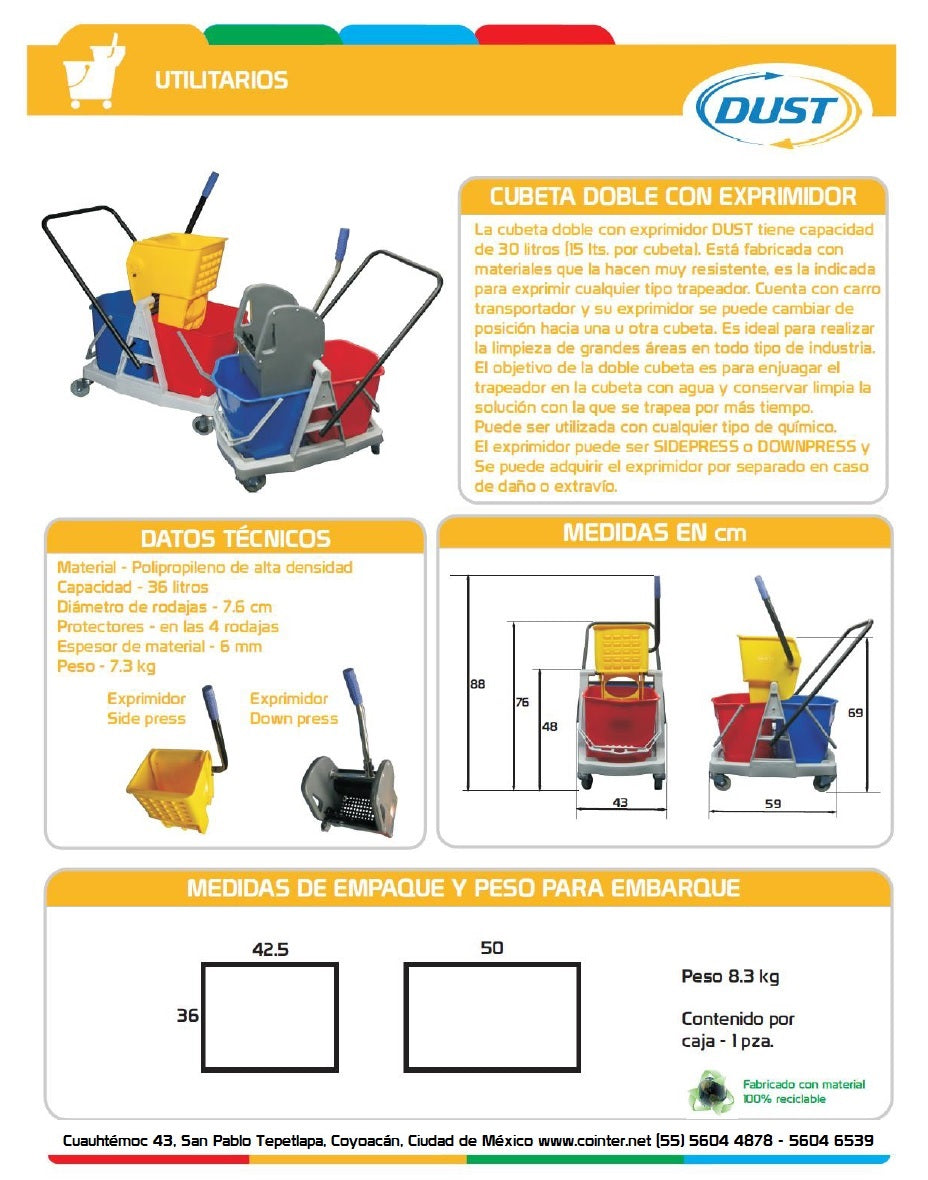 UTILITARIOS

DUST

CUBETA DOBLE CON EXPRIMIDOR

La cubeta doble con exprimidor DUST tiene capacidad de 30 litros (15 lts. por cubeta). Está fabricada con materiales que la hacen muy resistente, es la indicada para exprimir cualquier tipo trapeador. Cuenta con carro transportador y su exprimidor se puede cambiar de posición hacia una u otra cubeta. Es ideal para realizar la limpieza de grandes áreas en todo tipo de industria. El objetivo de la doble cubeta es para enjuagar el trapeador en la cubeta con agua y conservar limpia la solución con la que se trapea por más tiempo. Puede ser utilizada con cualquier tipo de químico. El exprimidor puede ser SIDEPRESS o DOWNPRESS y Se puede adquirir el exprimidor por separado en caso de daño o extravío.

DATOS TÉCNICOS

Material - Polipropileno de alta densidad
Capacidad - 36 litros
Diámetro de rodajas - 7.6 cm
Protectores - en las 4 rodajas
Espesor de material - 6 mm
Peso - 7.3 kg

Exprimidor Side press

Exprimidor Down press

MEDIDAS EN cm

88
76
48
43
69
59

MEDIDAS DE EMPAQUE Y PESO PARA EMBARQUE

42.5
36
50

Peso 8.3 kg

Contenido por caja - 1 pza.

Fabricado con material 100% reciclable

Cuauhtémoc 43, San Pablo Tepetlapa, Coyoacán, Ciudad de México www.cointer.net (55) 5604 4878 - 5604 6539